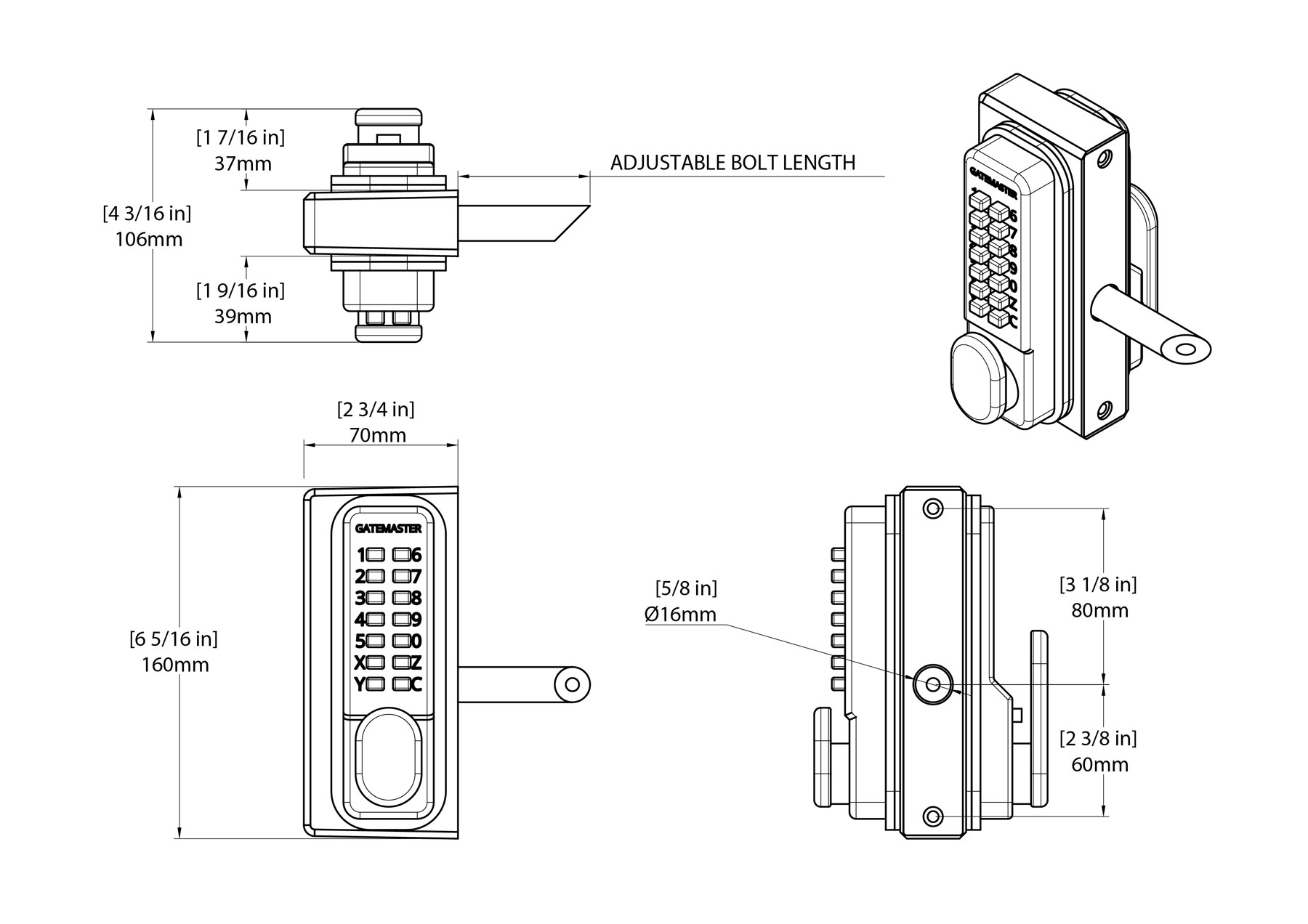 [1 7/16 in]
37mm

[4 3/16 in]
106mm

[1 9/16 in]
39mm

ADJUSTABLE BOLT LENGTH

GATEMASTER
1 6
7
8
9
0
Z
C

[2 3/4 in]
70mm

[6 5/16 in]
160mm

GATEMASTER
1 6
2 7
3 8
4 9
5 0
X Z
Y C

[5/8 in]
Ø16mm

[3 1/8 in]
80mm

[2 3/8 in]
60mm